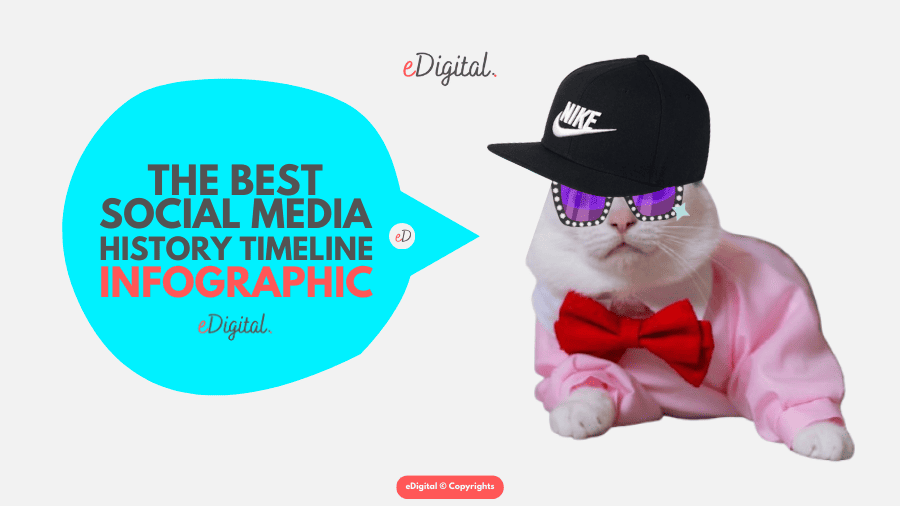 eDigital.

NIKE

THE BEST SOCIAL MEDIA HISTORY TIMELINE INFOGRAPHIC

eD

eDigital.

eDigital © Copyrights